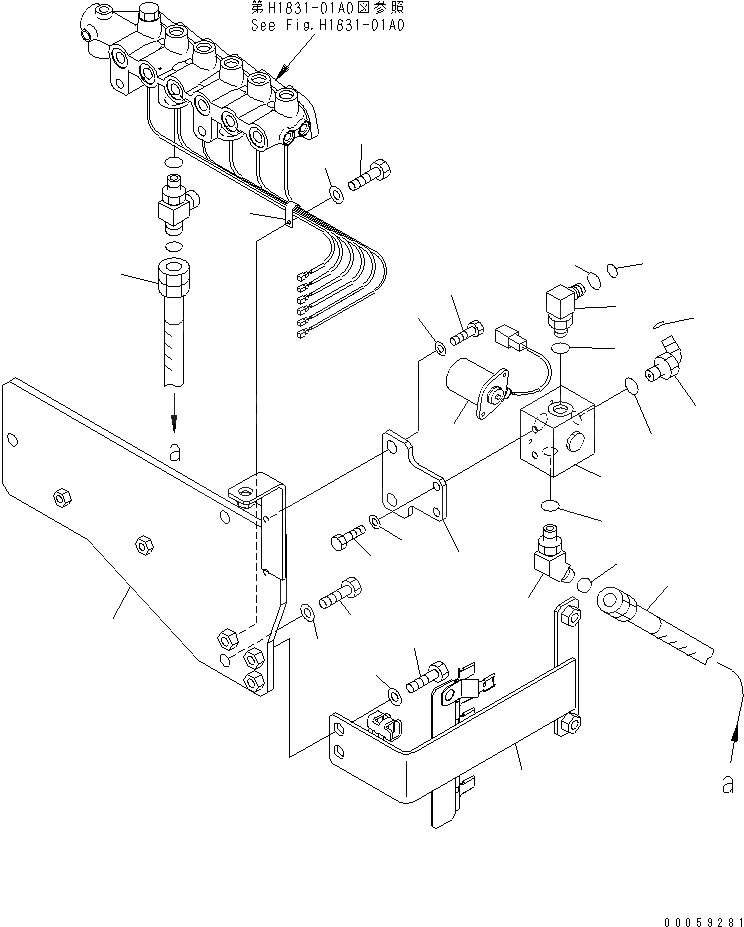 第H1831-01A0図参照
See Fig.H1831-01A0

a

a

00059281