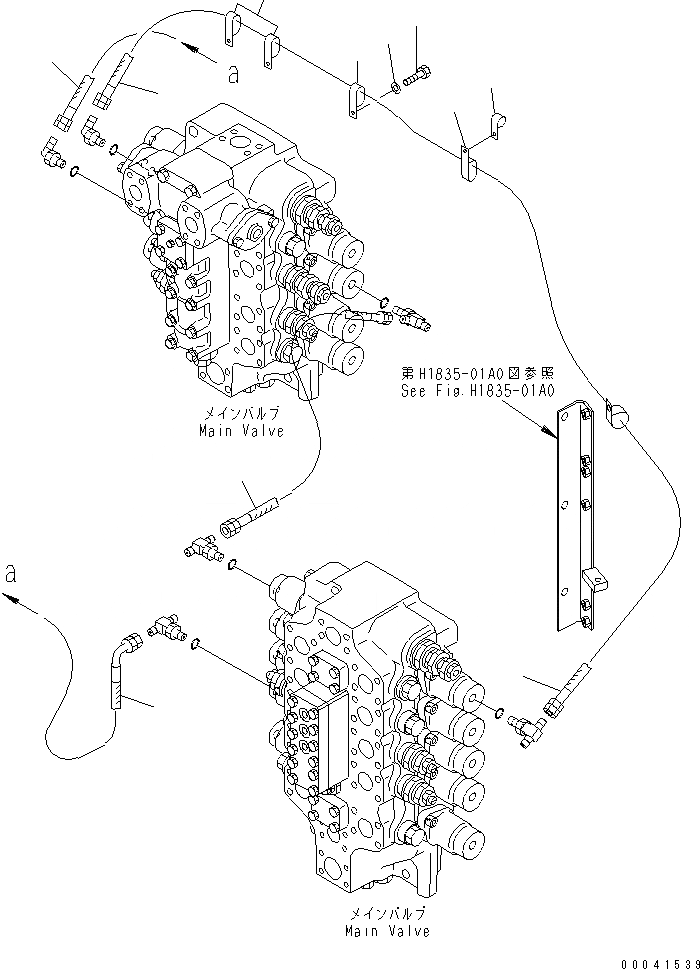 a

メインバルブ
Main Valve

第H1835-01A0図参照
See Fig.H1835-01A0

a

メインバルブ
Main Valve

00041539