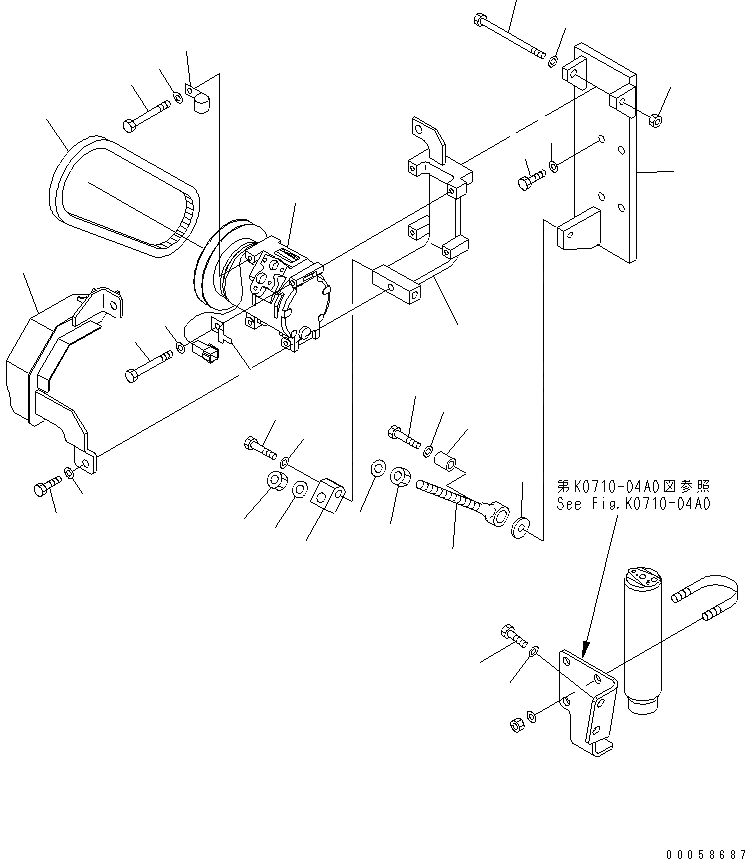 第K0710-04A0図参照
See Fig.K0710-04A0

00058687