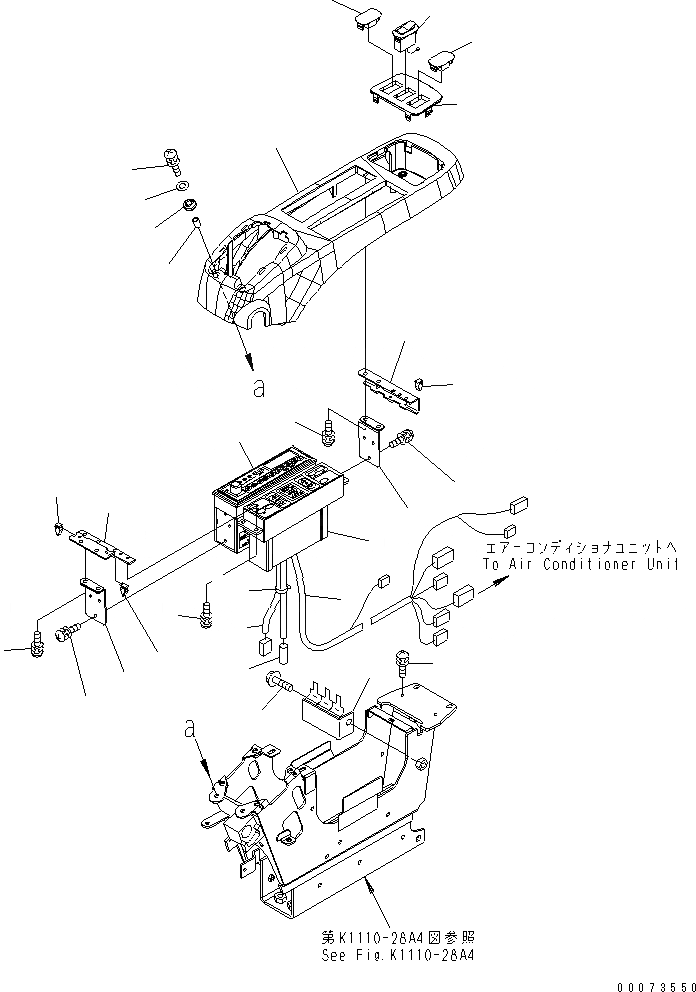 a

エアーコンディショナユニットへ
To Air Conditioner Unit

a

第K1110-28A4図参照
See Fig.K1110-28A4

00073550