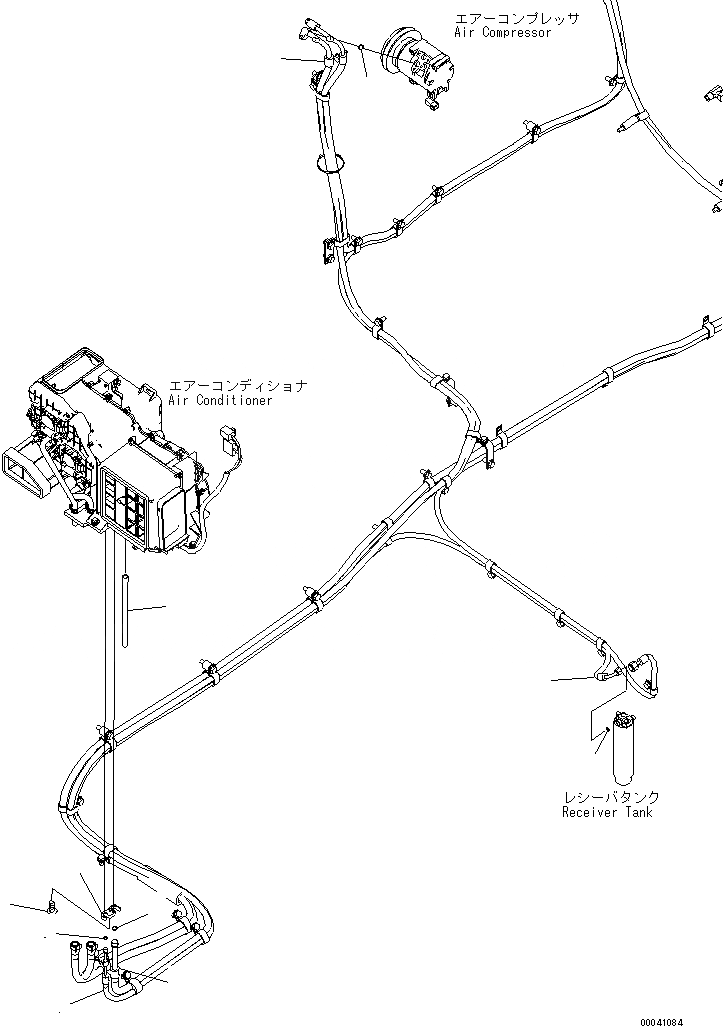 エアーコンプレッサ
Air Compressor

エアーコンディショナ
Air Conditioner

レシーバタンク
Receiver Tank

00041084