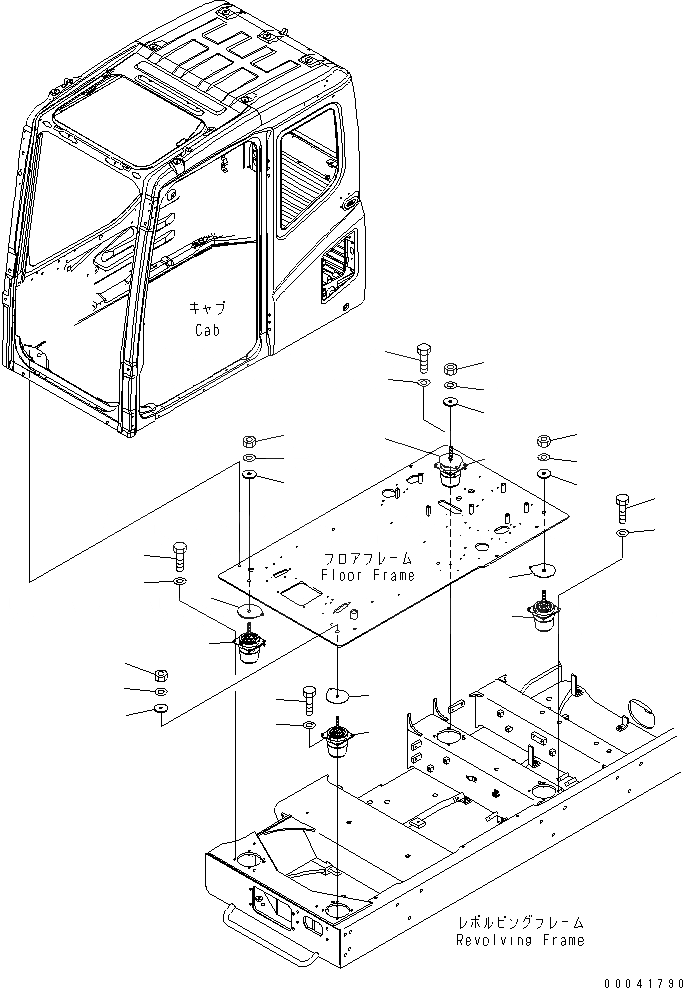 キャブ
Cab

フロアフレーム
Floor Frame

レボルビングフレーム
Revolving Frame

00041790