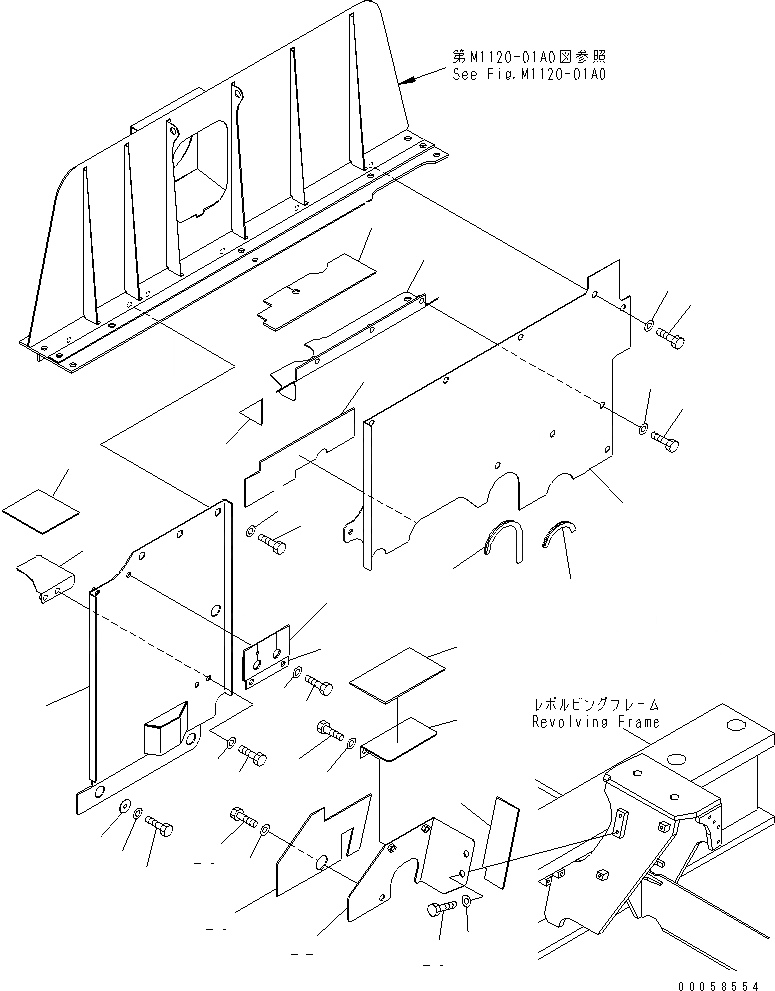 第M1120-01A0図参照
See Fig.M1120-01A0

レボルビングフレーム
Revolving Frame

00058554