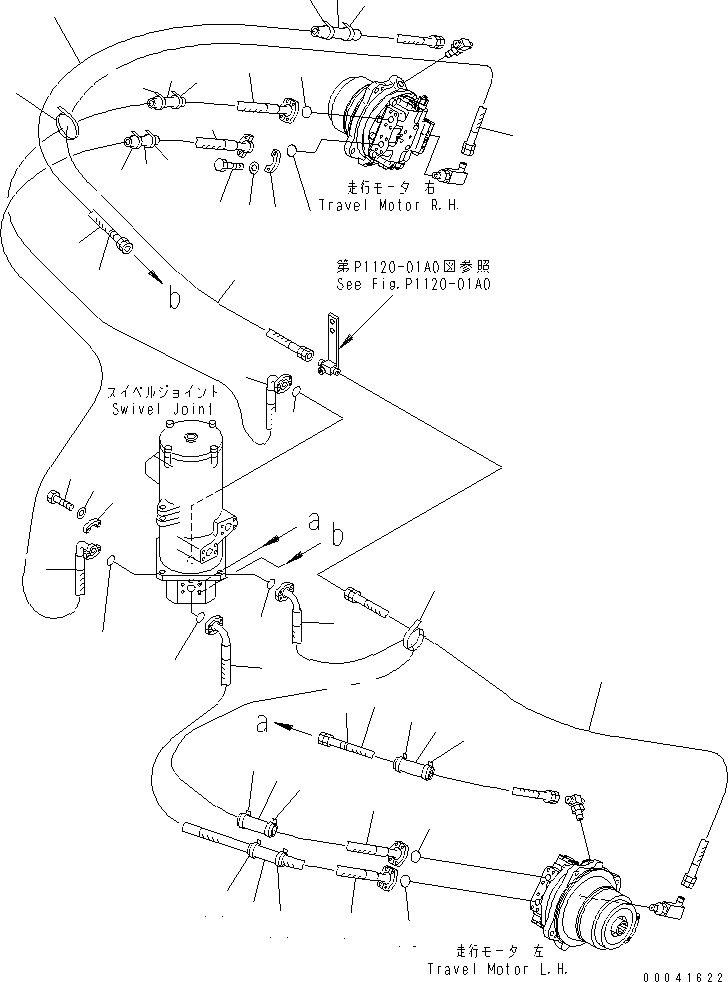 走行モータ 右
Travel Motor R.H.

第P1120-01A0図参照
See Fig.P1120-01A0

b

スイベルジョイント
Swivel Joint

a
b

a

走行モータ 左
Travel Motor L.H.

00041622