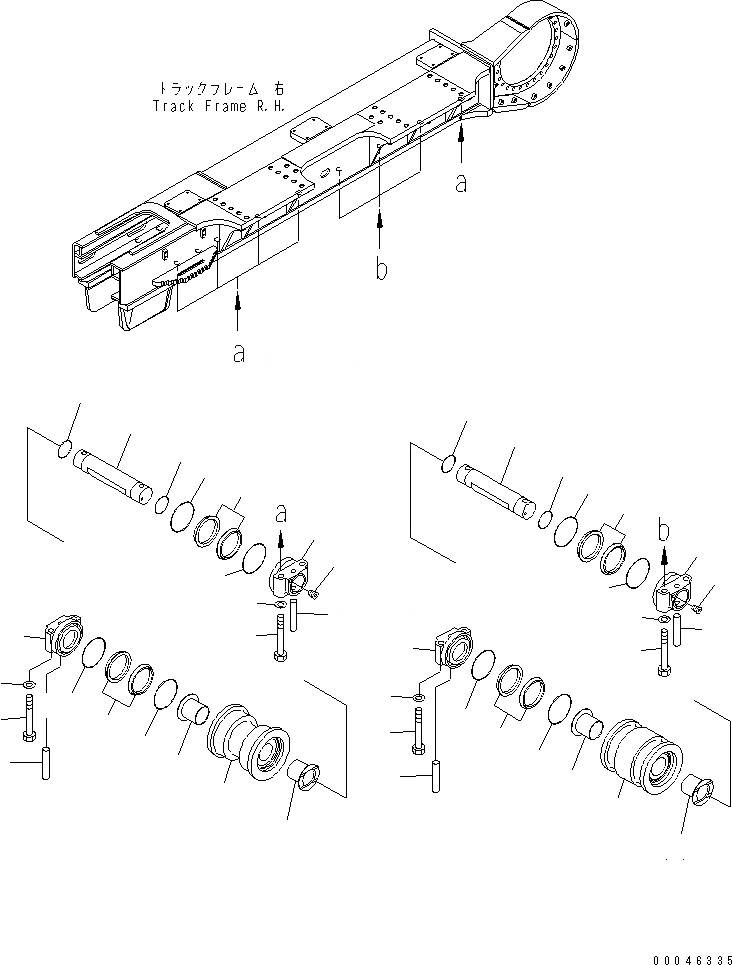 トラックフレーム 右
Track Frame R.H.

a

b

a

a

b

00046335