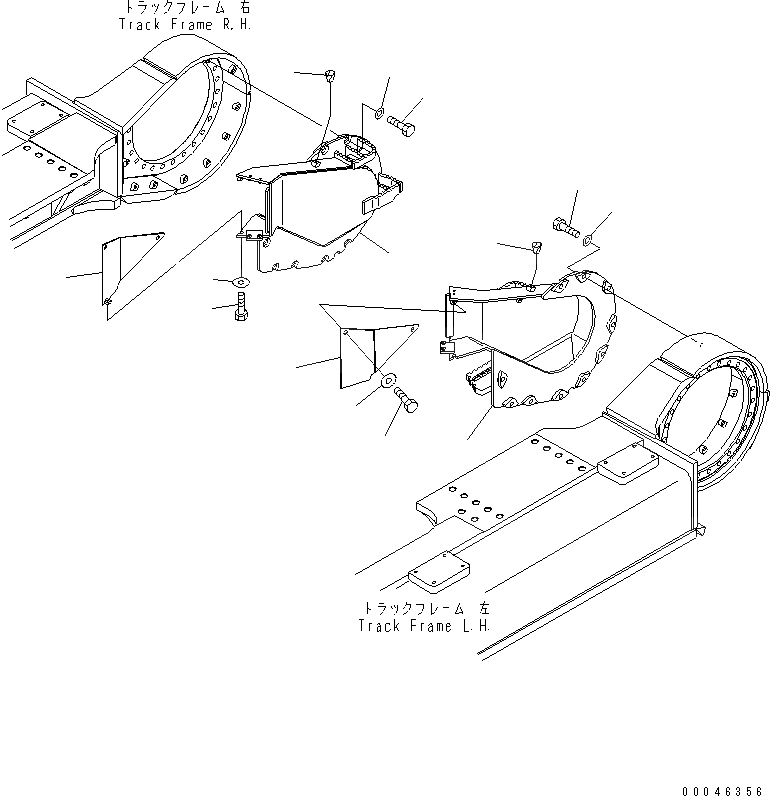 トラックフレーム 右
Track Frame R.H.

トラックフレーム 左
Track Frame L.H.

00046356