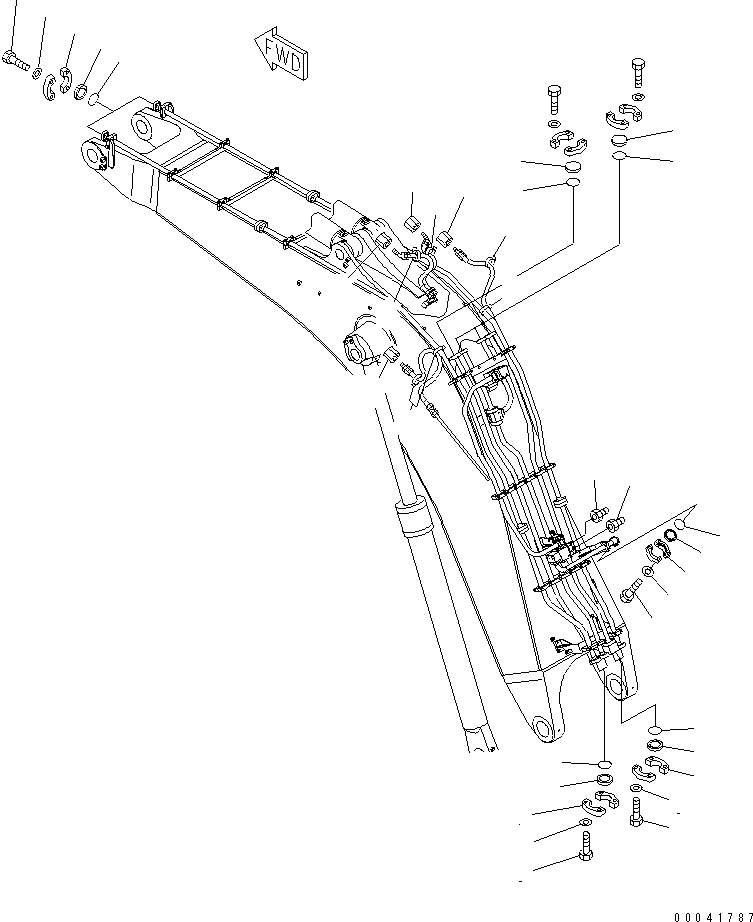 FWD

00041787