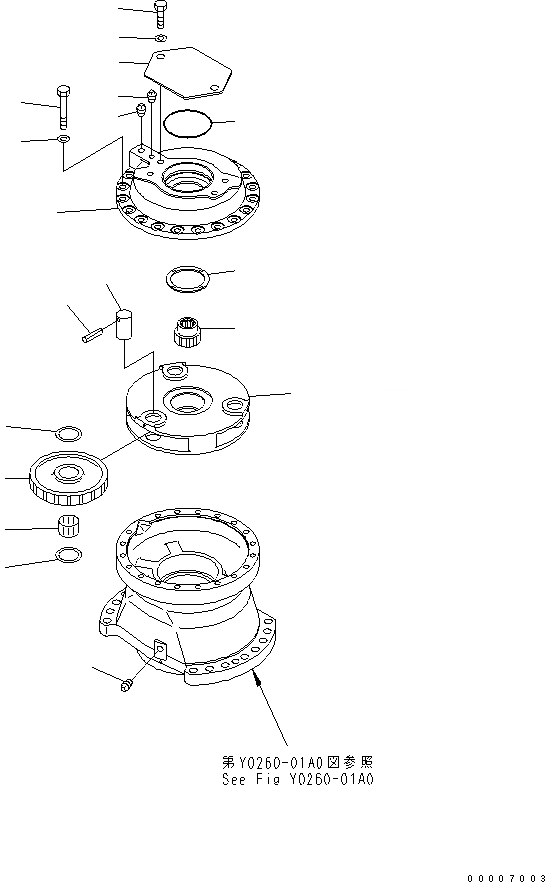 第Y0260-01A0図参照
See Fig Y0260-01A0

00007003