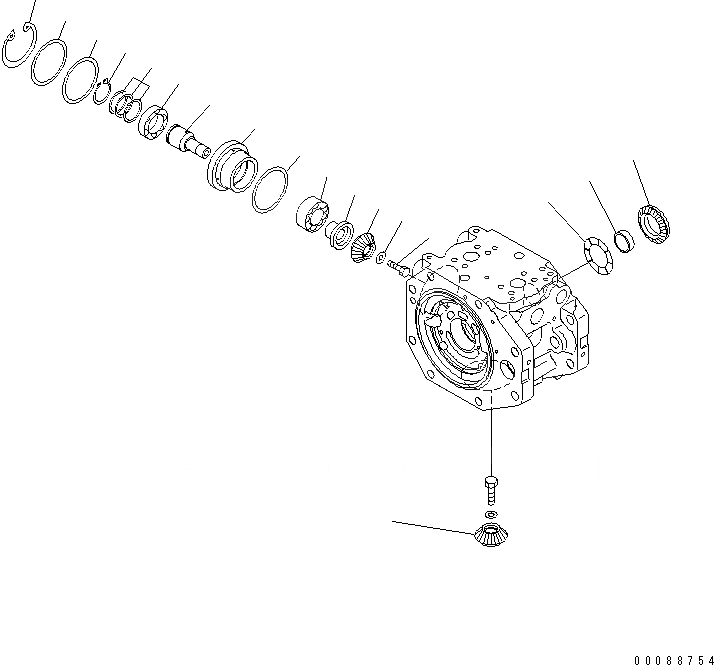 00088754