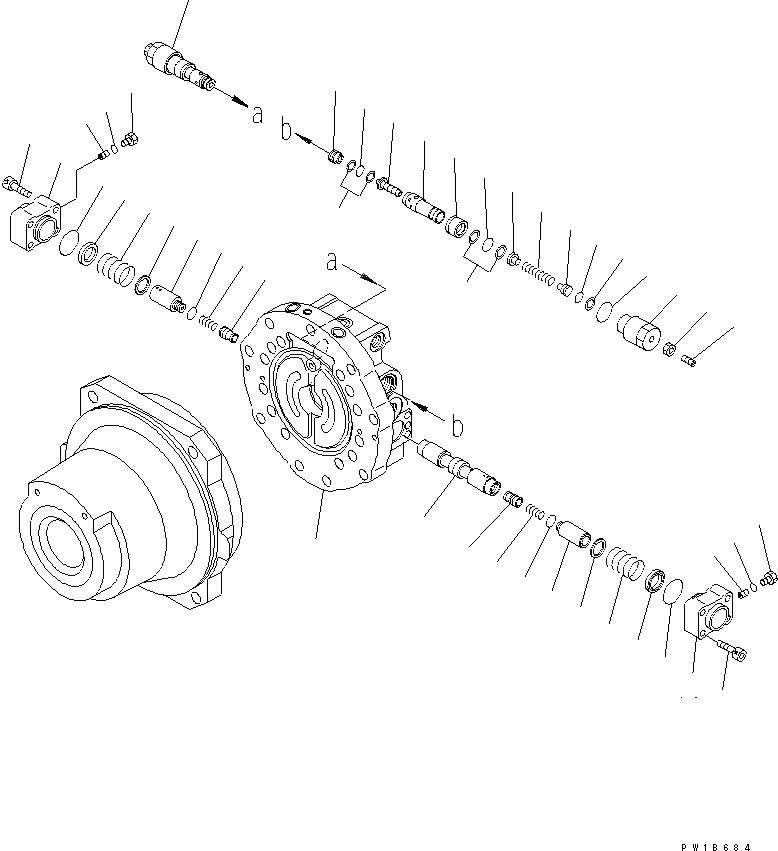 a
b
a
b
PW18684