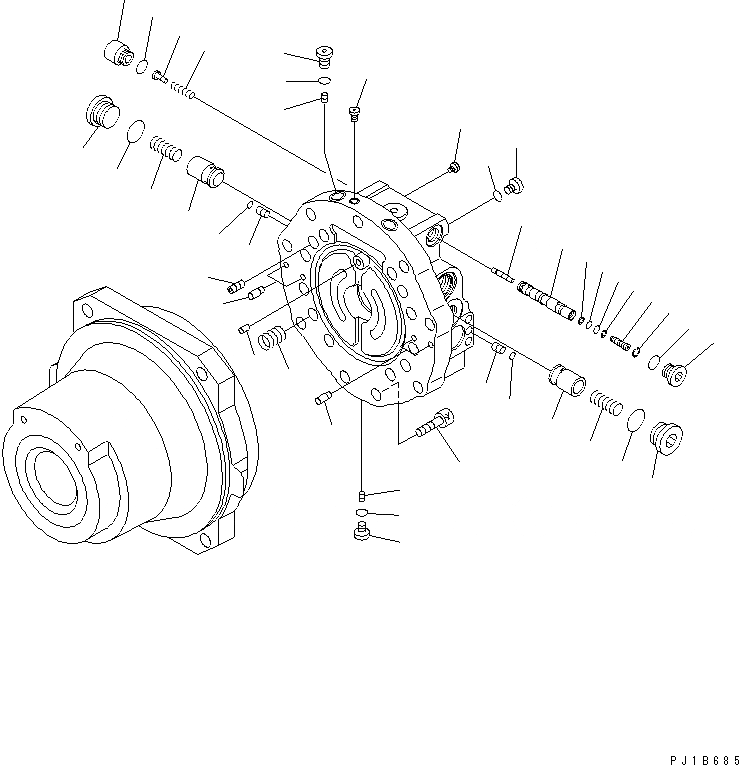 PJ1B685