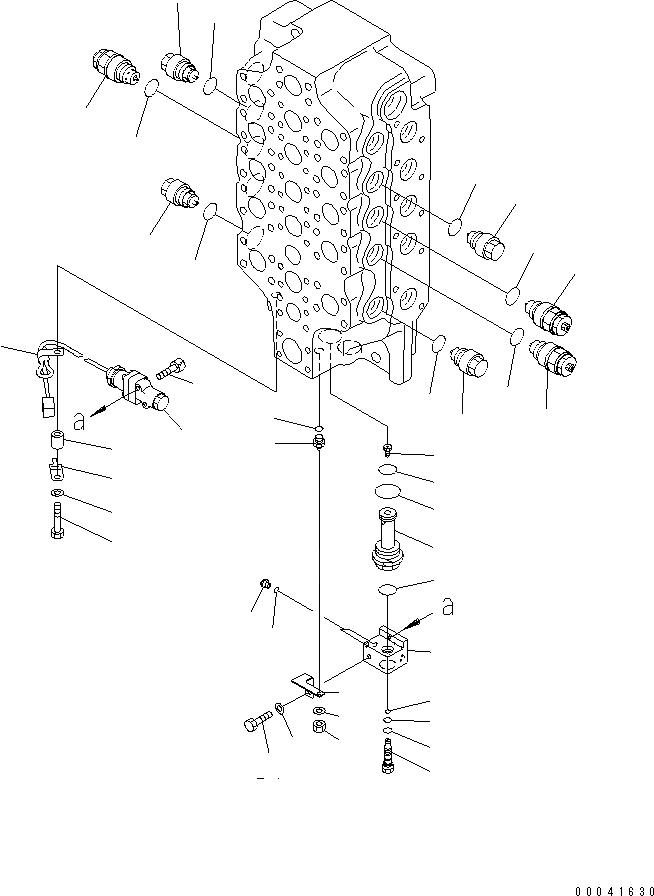 a

a

00041630