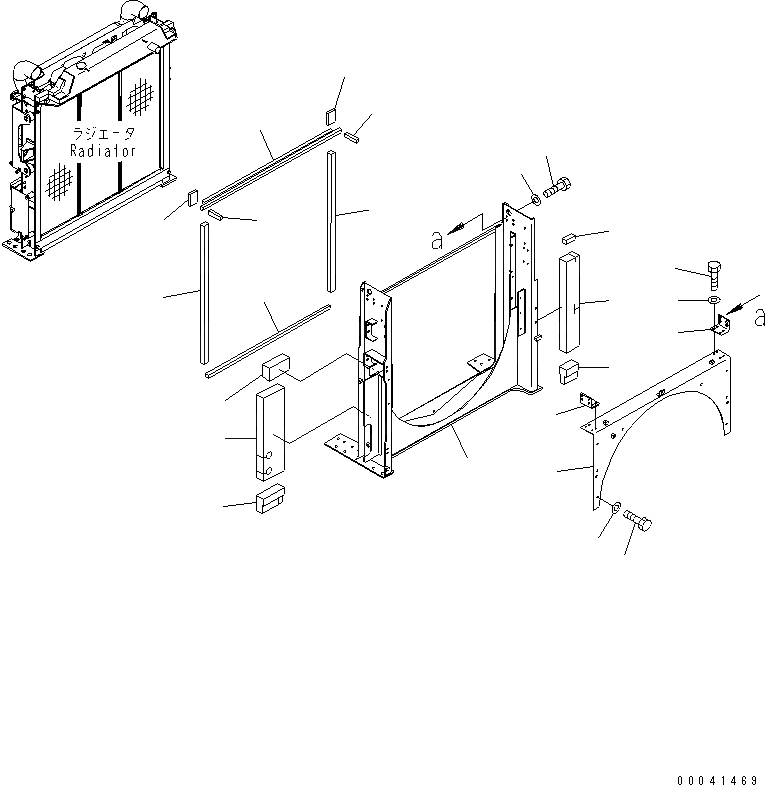 ラジエータ
Radiator

a

a

00041469