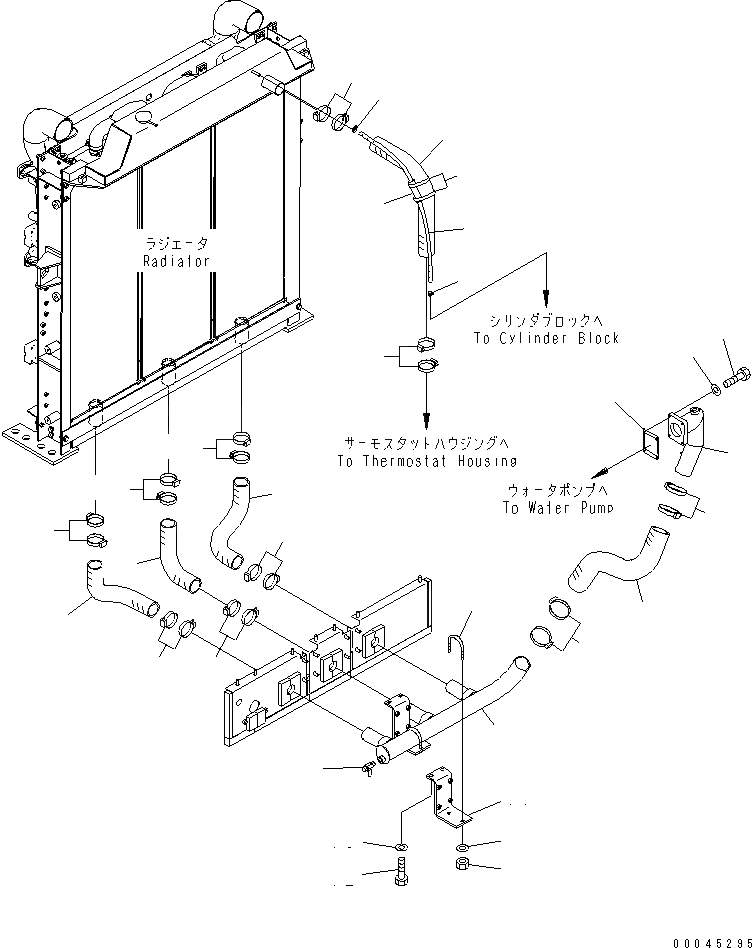 ラジエータ
Radiator

シリンダブロックへ
To Cylinder Block

サーモスタットハウジングへ
To Thermostat Housing

ウォータポンプへ
To Water Pump

00045295