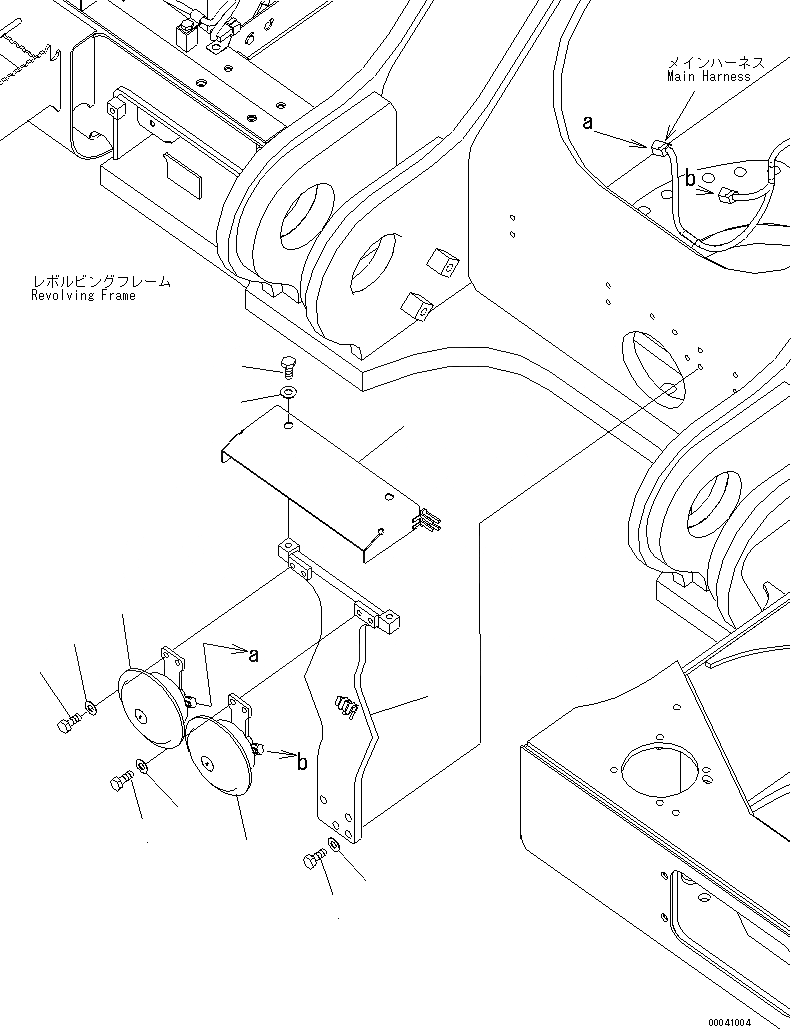 メインハーネス
Main Harness

a

b

レボルビングフレーム
Revolving Frame

a

b

00041004