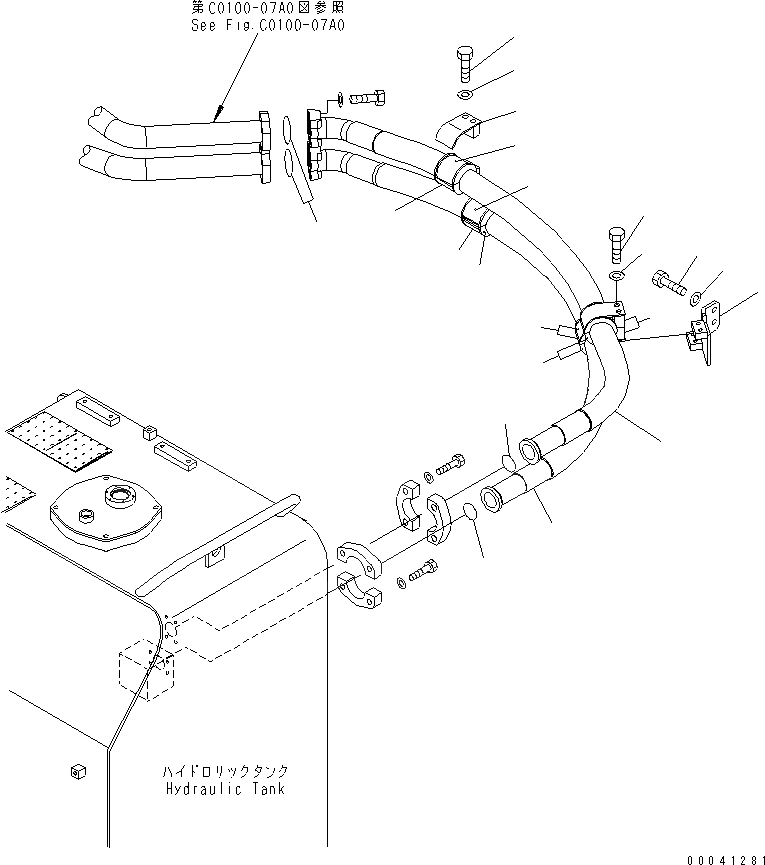 第C0100-07A0図参照
See Fig.C0100-07A0

ハイドロリックタンク
Hydraulic Tank

00041281