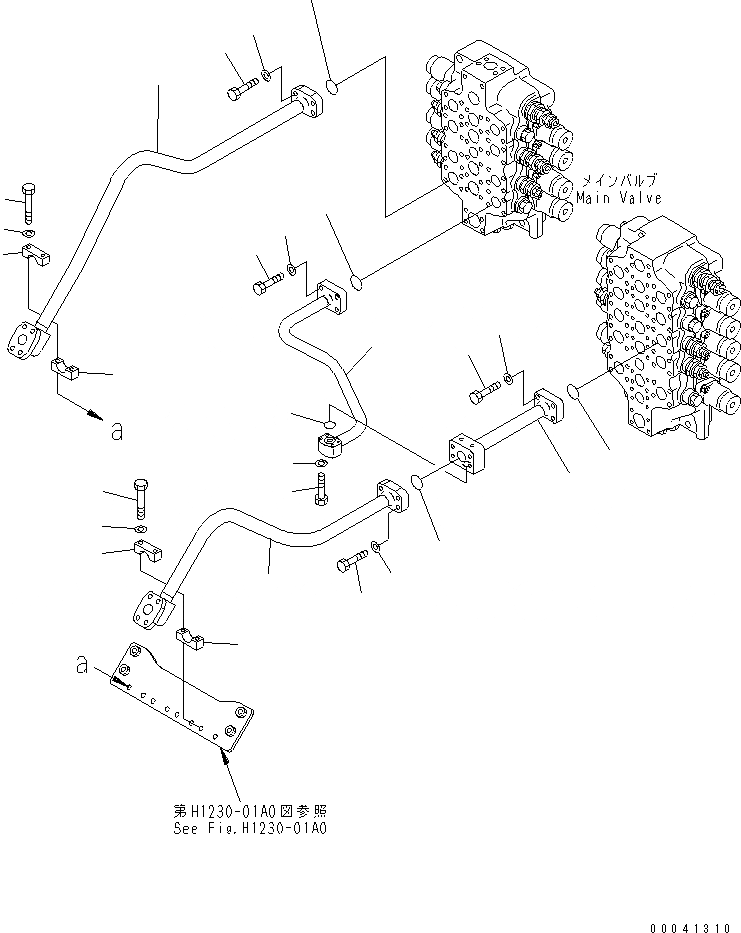 メインバルブ
Main Valve

a

a

第H1230-01A0図参照
See Fig.H1230-01A0

00041310