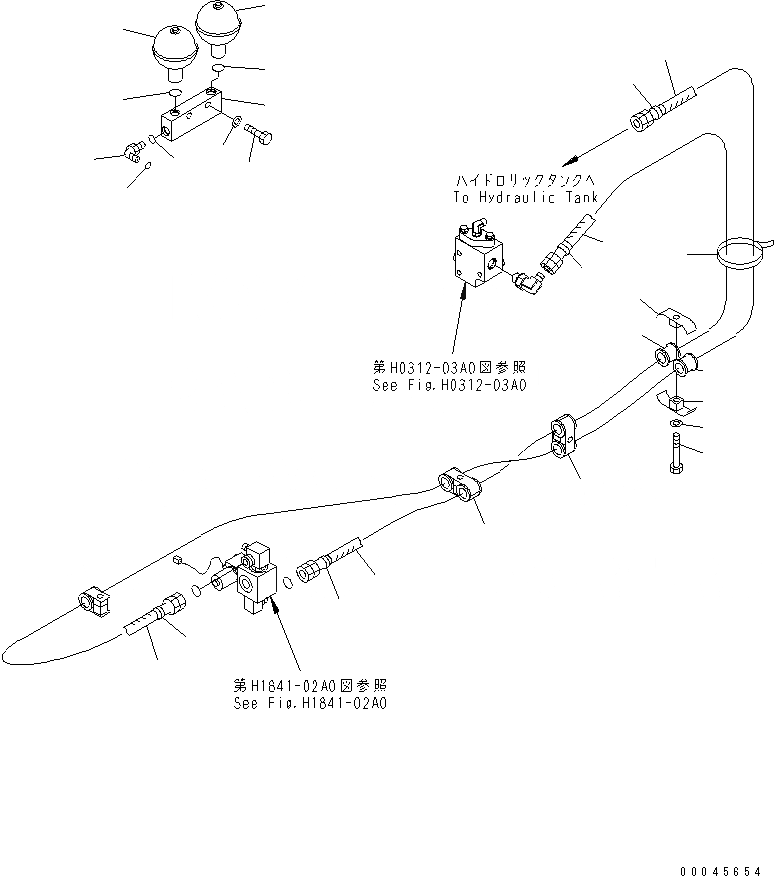 ハイドロリックタンクへ
To Hydraulic Tank

第H0312-03A0図参照
See Fig.H0312-03A0

第H1841-02A0図参照
See Fig.H1841-02A0

00045654