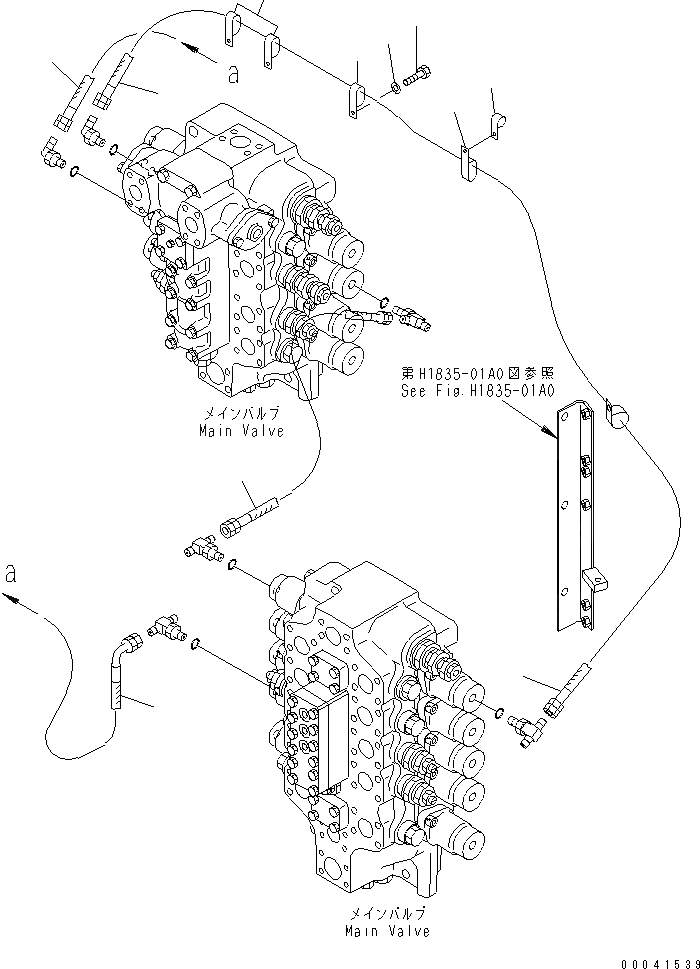 a

メインバルブ
Main Valve

第H1835-01A0図参照
See Fig.H1835-01A0

a

メインバルブ
Main Valve

00041539