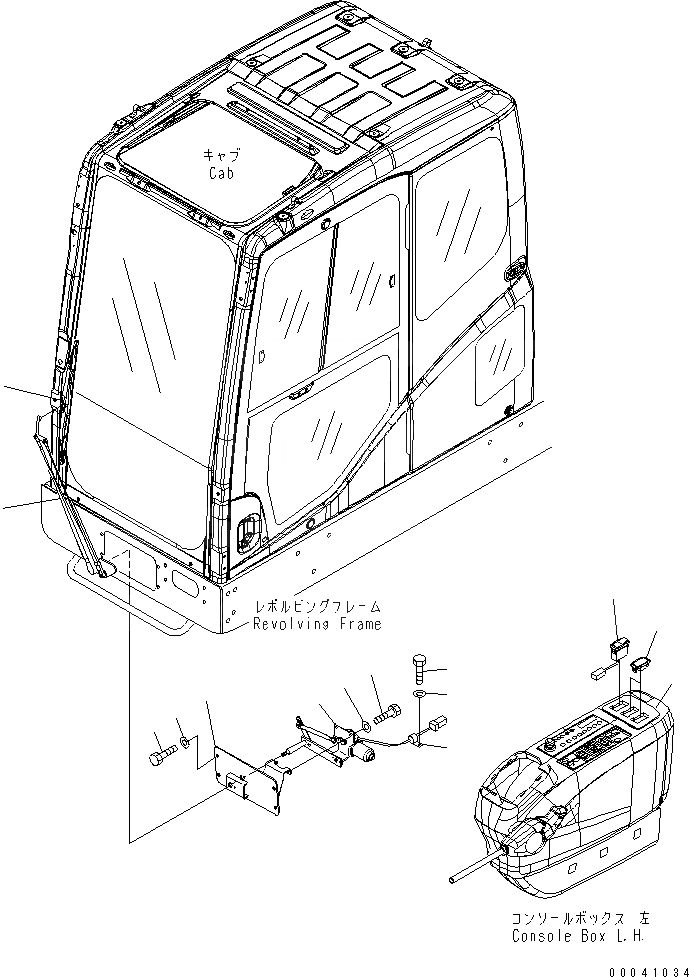 キャブ
Cab

レボルビングフレーム
Revolving Frame

コンソールボックス 左
Console Box L.H.

00041034