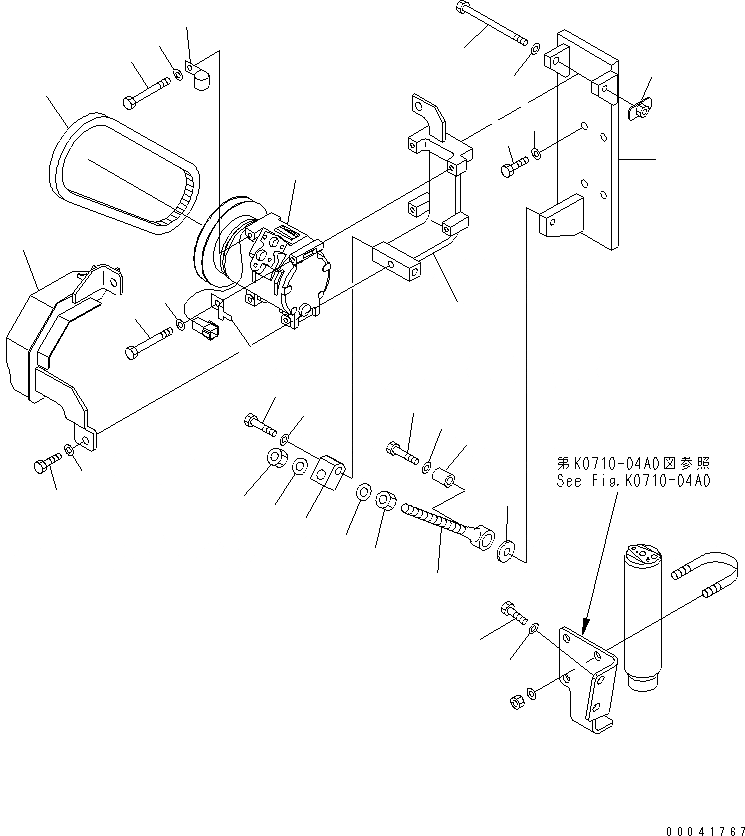 第K0710-04A0図参照
See Fig.K0710-04A0

00041767