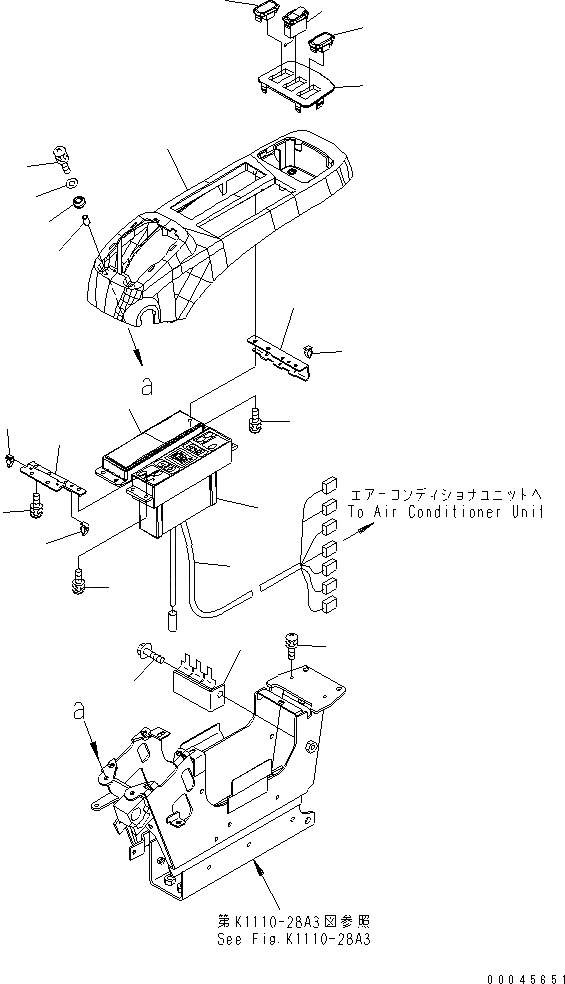 a

エアーコンディショナユニットへ
To Air Conditioner Unit

a

第K1110-28A3図参照
See Fig.K1110-28A3

00045651