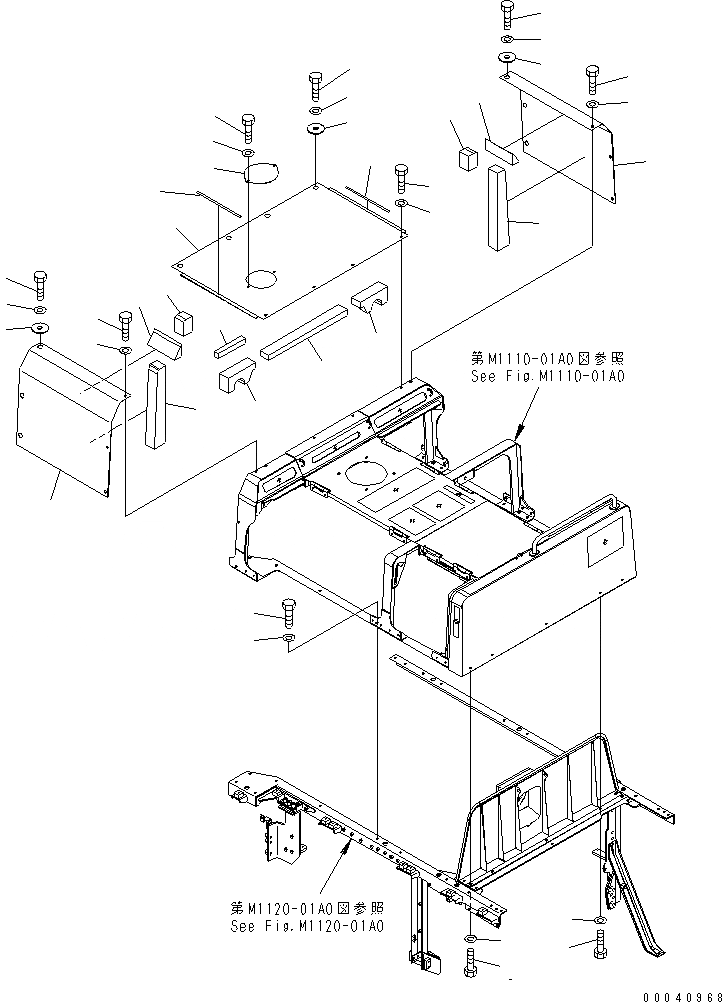 第M1110-01A0図参照
See Fig.M1110-01A0

第M1120-01A0図参照
See Fig.M1120-01A0

00040968