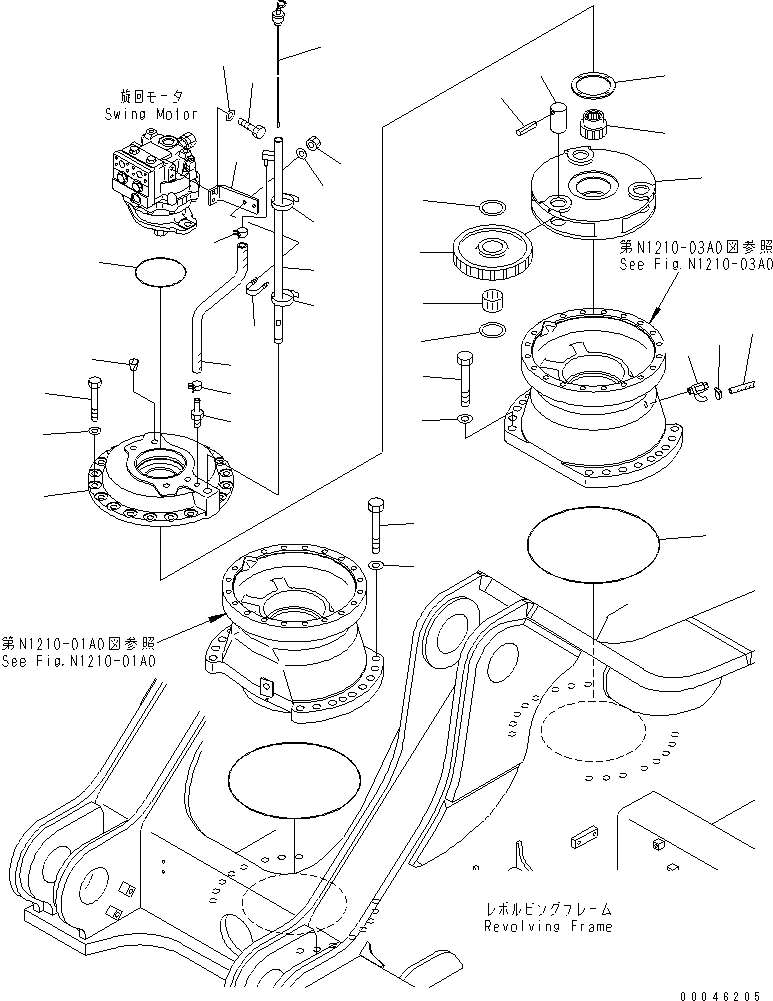 旋回モータ
Swing Motor

第N1210-03A0図参照
See Fig.N1210-03A0

第N1210-01A0図参照
See Fig.N1210-01A0

レボルビングフレーム
Revolving Frame

00046205