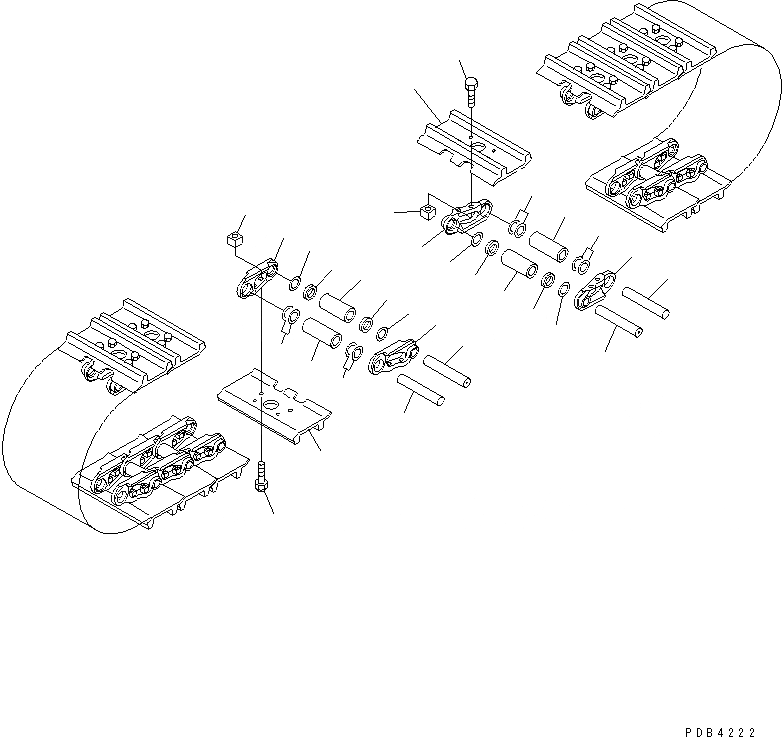 PDB4222