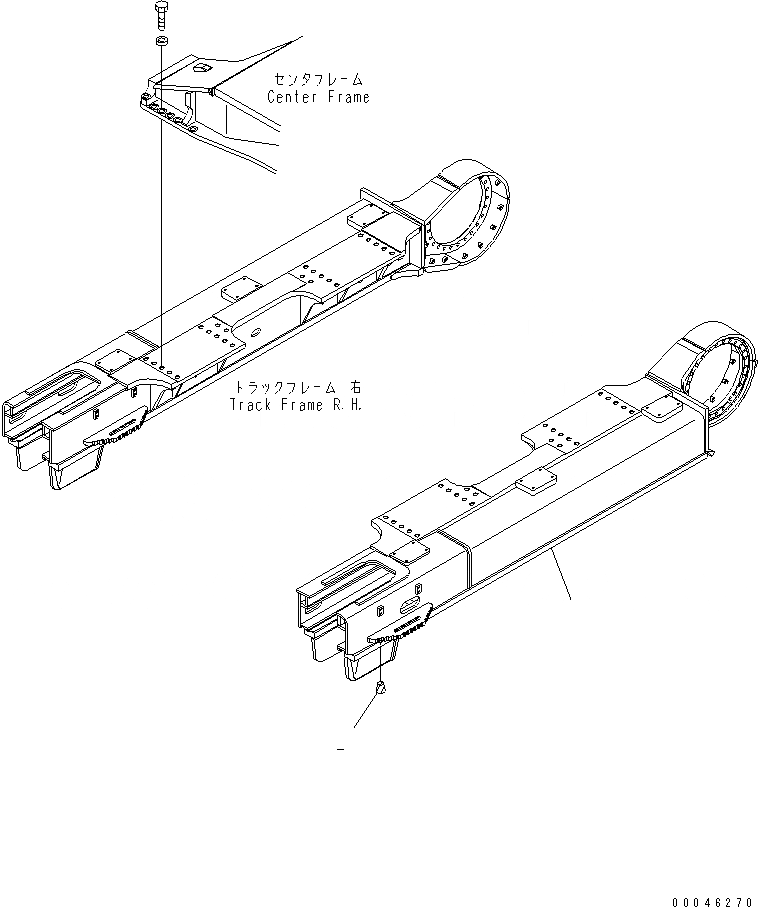 センタフレーム
Center Frame

トラックフレーム 右
Track Frame R.H.

00046270