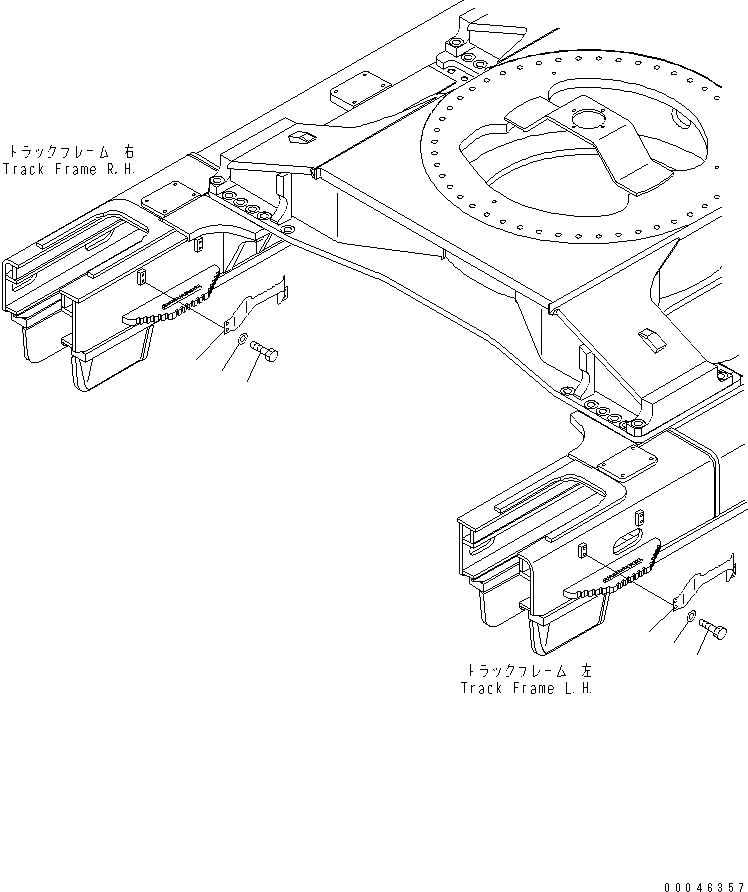 トラックフレーム 右
Track Frame R.H.

トラックフレーム 左
Track Frame L.H.

00046357