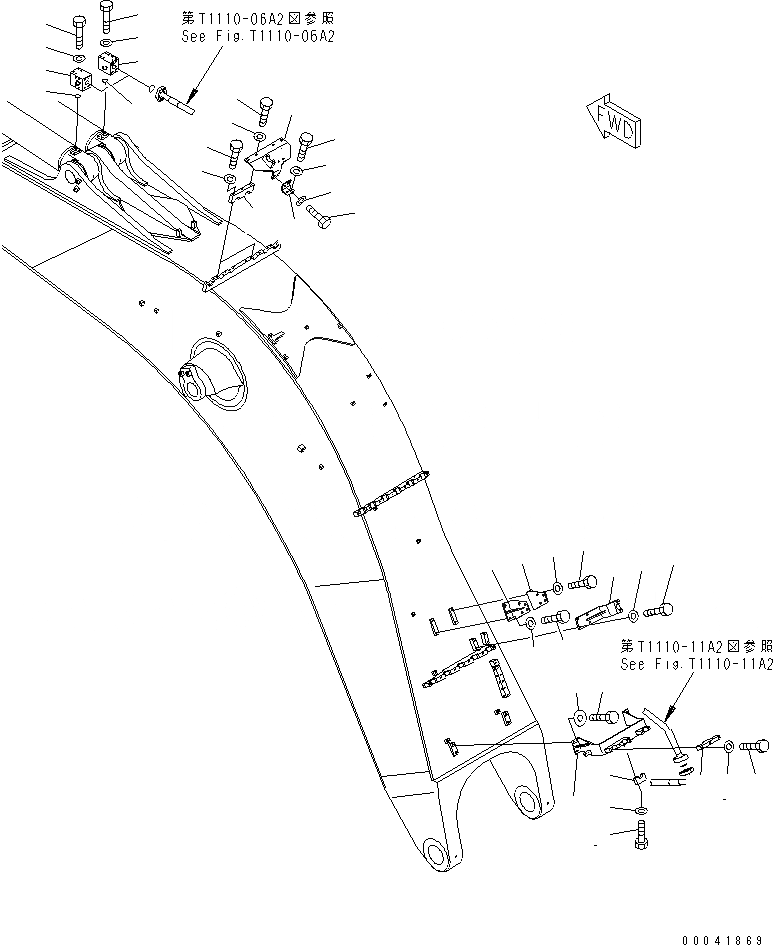 第T1110-06A2図参照
See Fig.T1110-06A2

FWD

第T1110-11A2図参照
See Fig.T1110-11A2

00041869