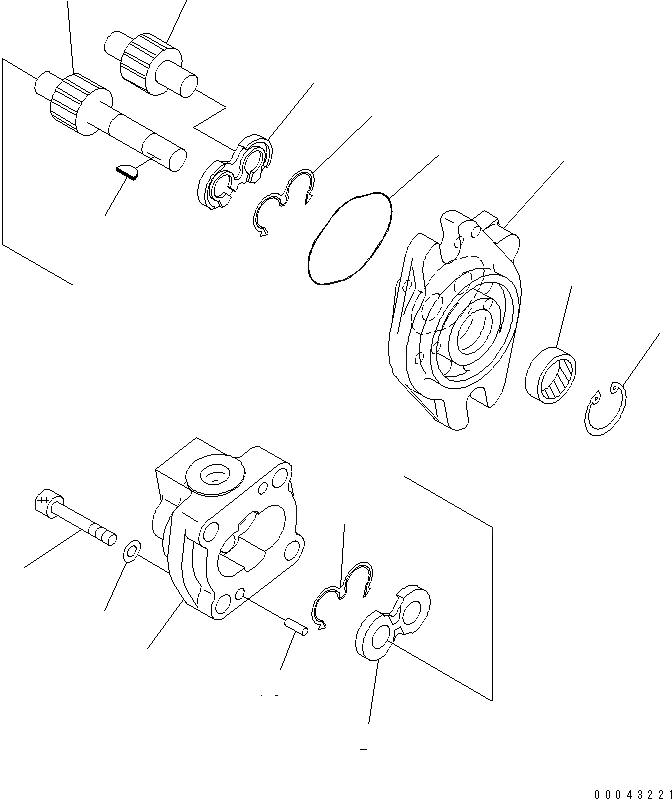 00043221