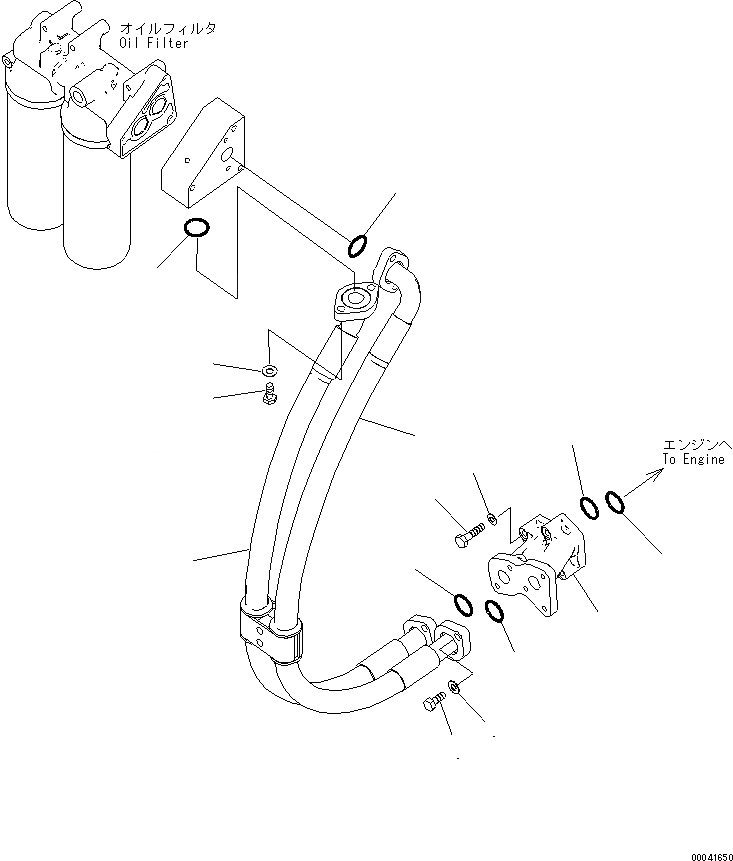 オイルフィルタ
Oil Filter

エンジンへ
To Engine

00041650