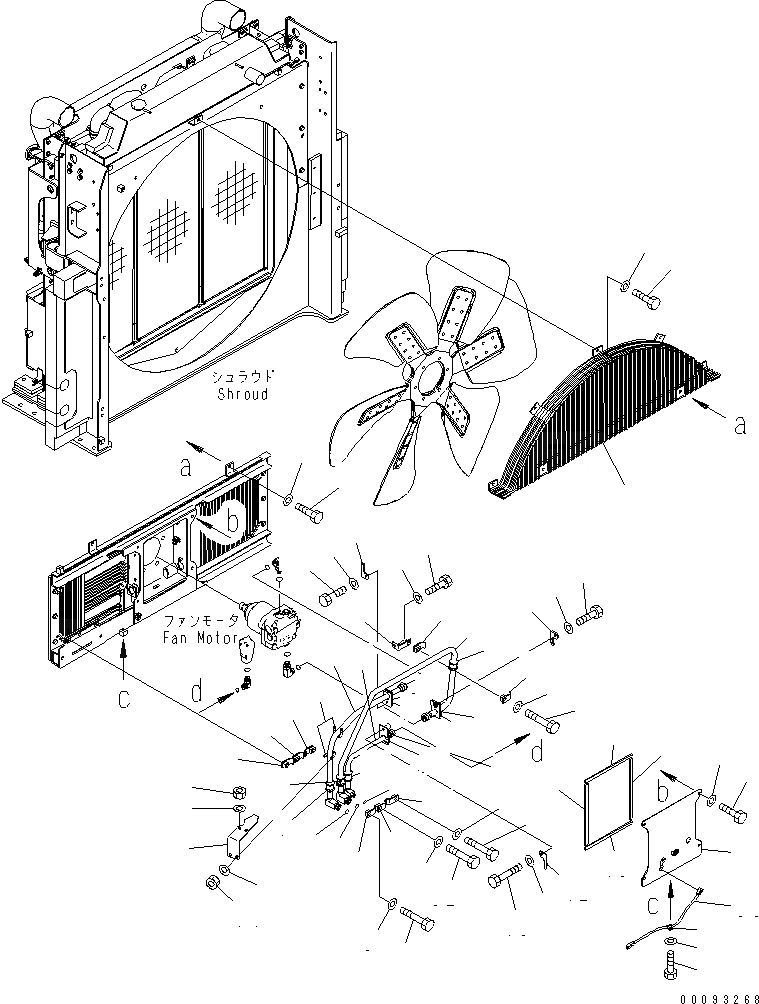 シュラウド
Shroud

a

a

b

ファンモータ
Fan Motor

c

d

d

b

c

00093268