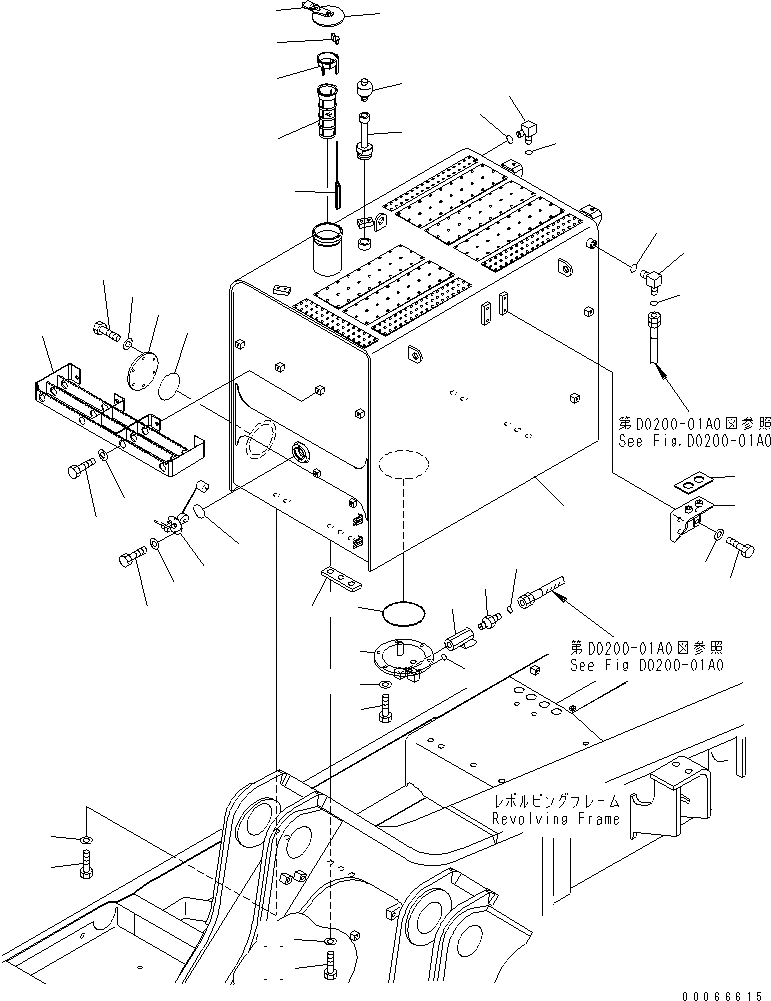 第D0200-01A0図参照
See Fig.D0200-01A0

第D0200-01A0図参照
See Fig D0200-01A0

レボルビングフレーム
Revolving Frame

00066615