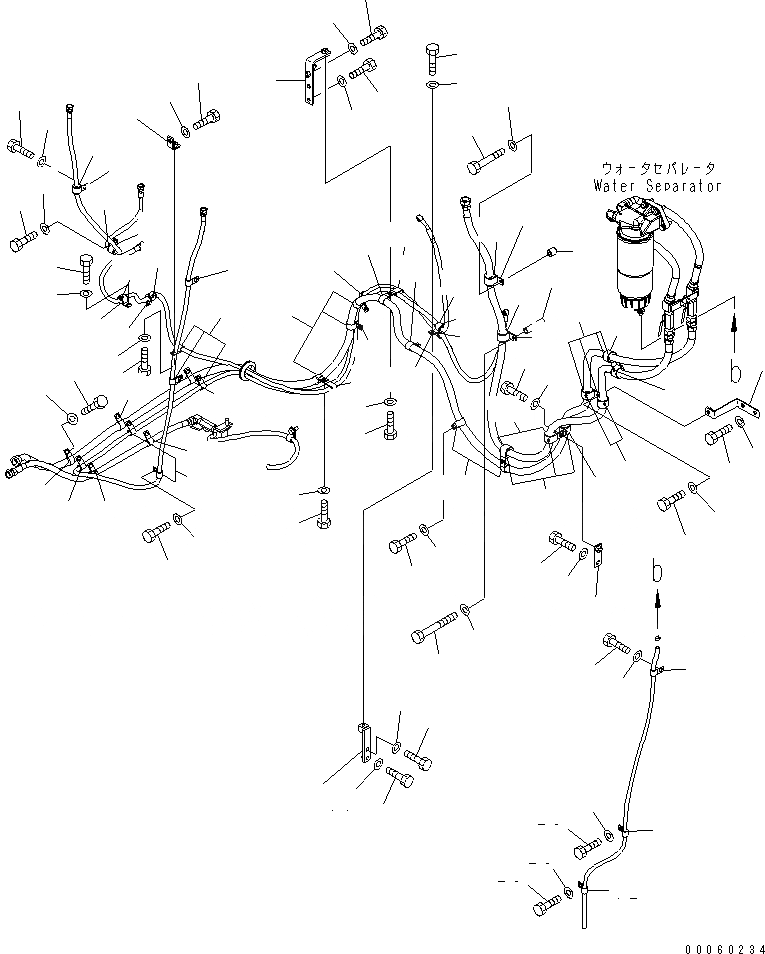 ウォータセパレータ
Water Separator

b

b

00060234