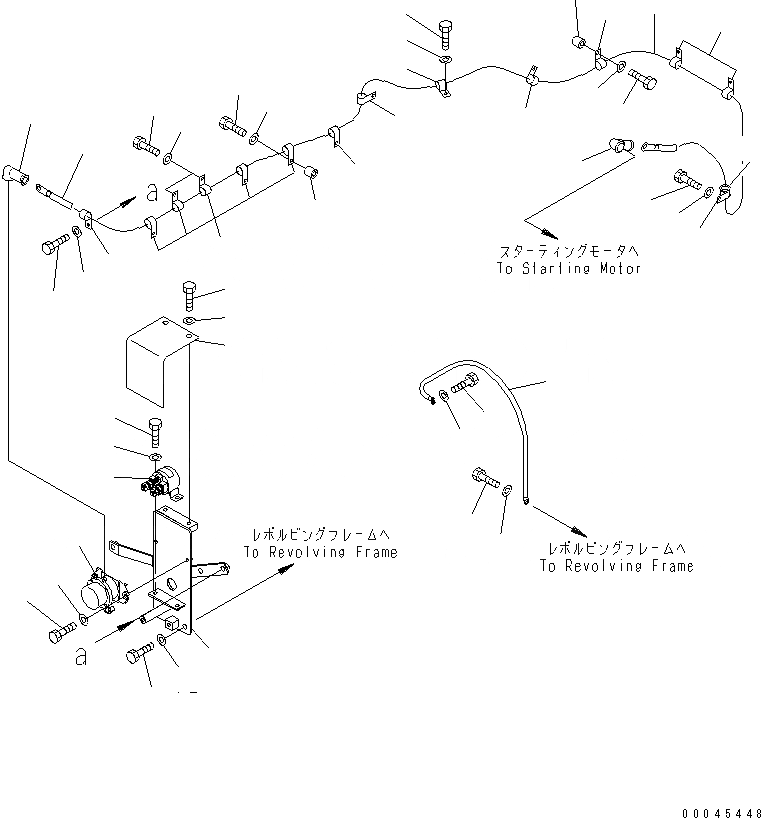 a

スターティングモータへ
To Starting Motor

レボルビングフレームへ
To Revolving Frame

レボルビングフレームへ
To Revolving Frame

a

00045448