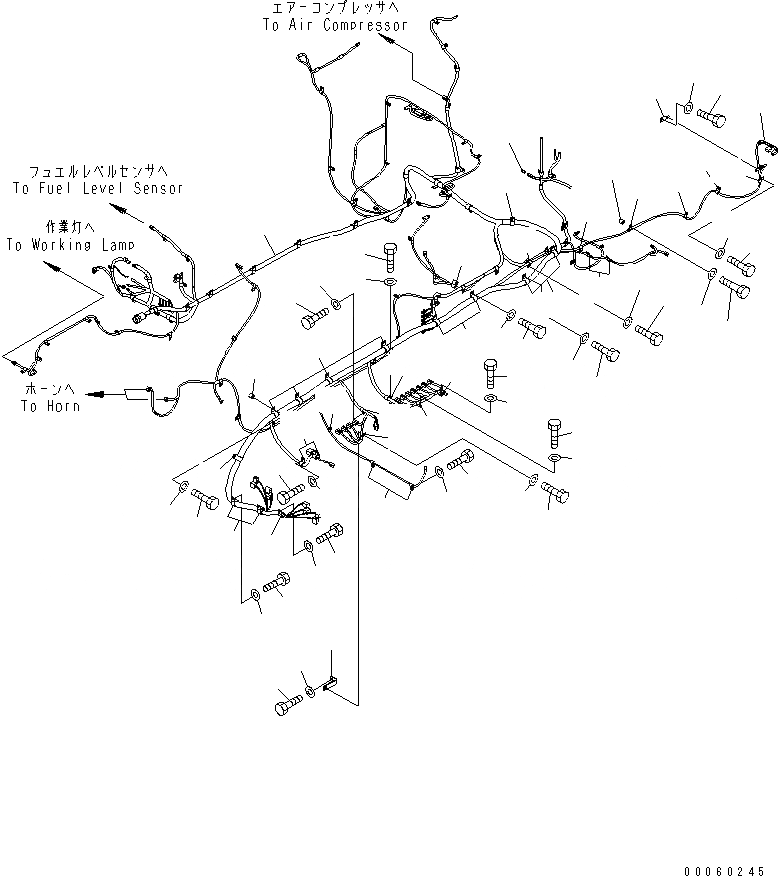 エアーコンプレッサへ
To Air Compressor

フュエルレベルセンサへ
To Fuel Level Sensor

作業灯へ
To Working Lamp

ホーンへ
To Horn

00060245