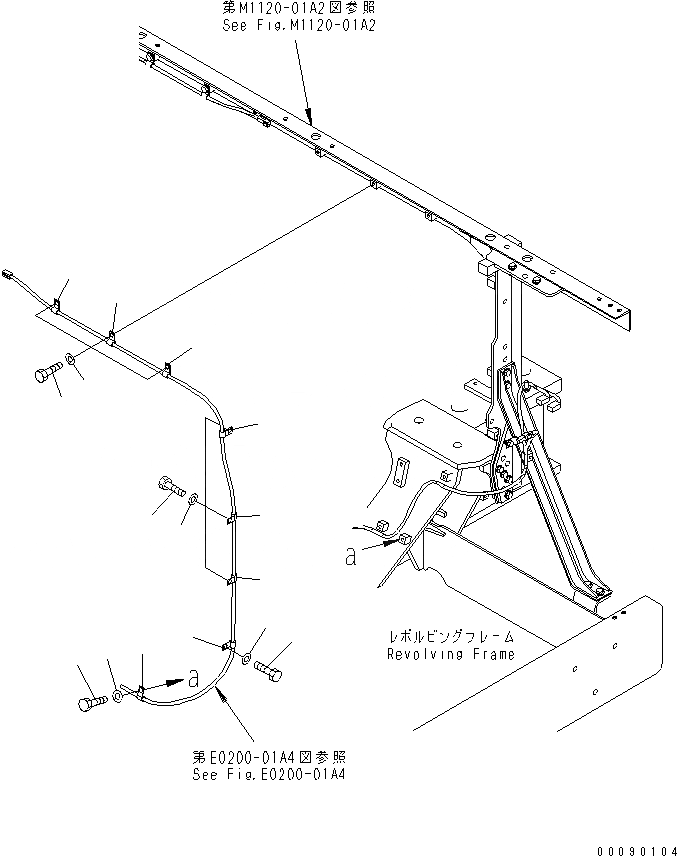 第M1120-01A2図参照
See Fig.M1120-01A2

a

レボルビングフレーム
Revolving Frame

a

第E0200-01A4図参照
See Fig.E0200-01A4

00090104