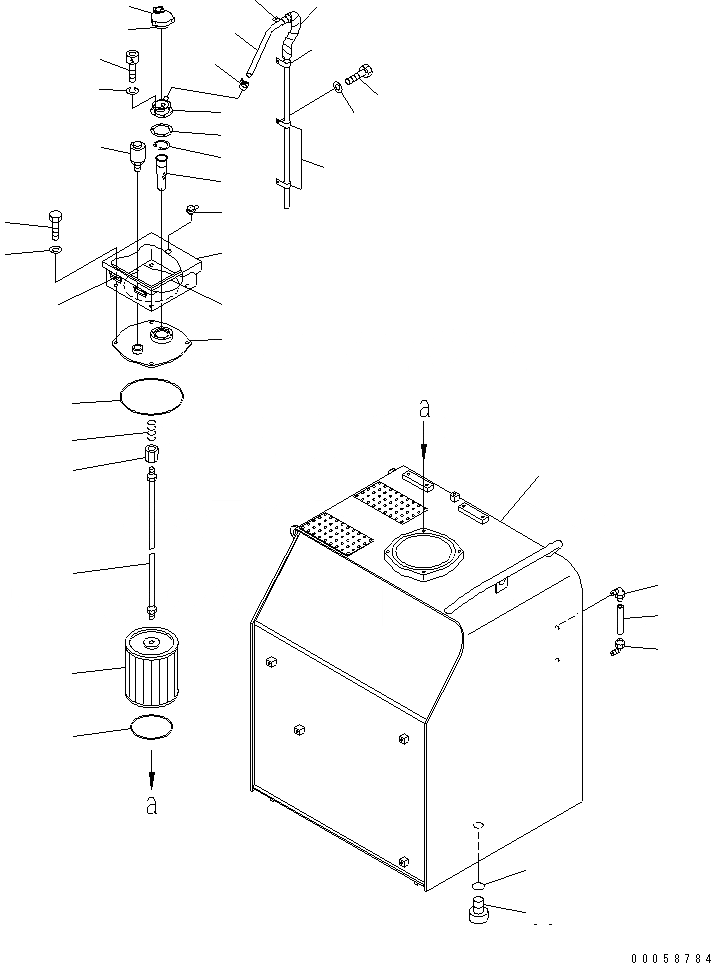 a

a

00058784