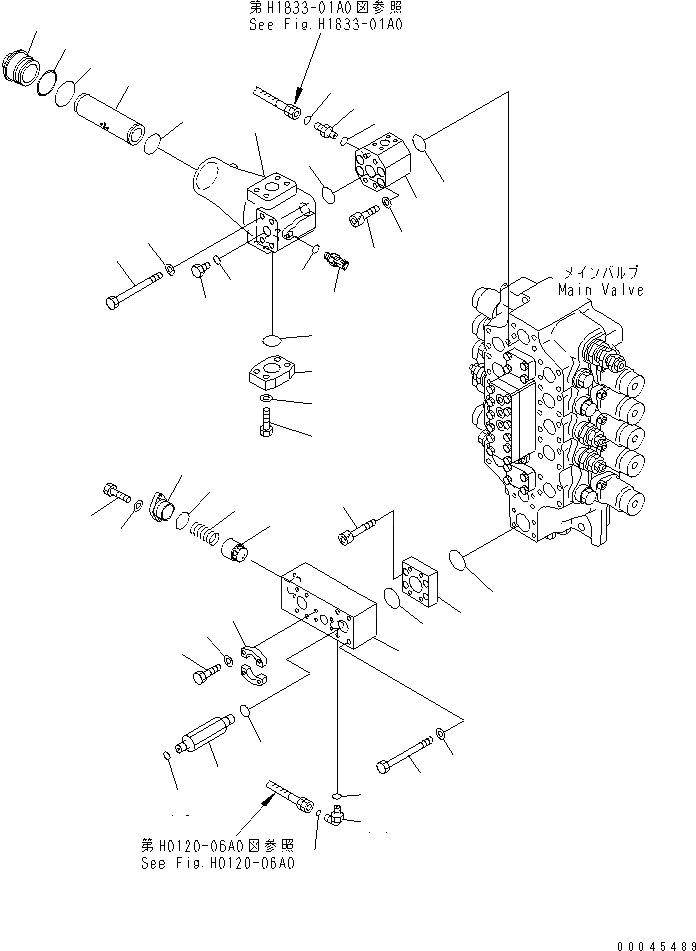 第H1833-01A0図参照
See Fig.H1833-01A0

メインバルブ
Main Valve

第H0120-06A0図参照
See Fig.H0120-06A0

00045489