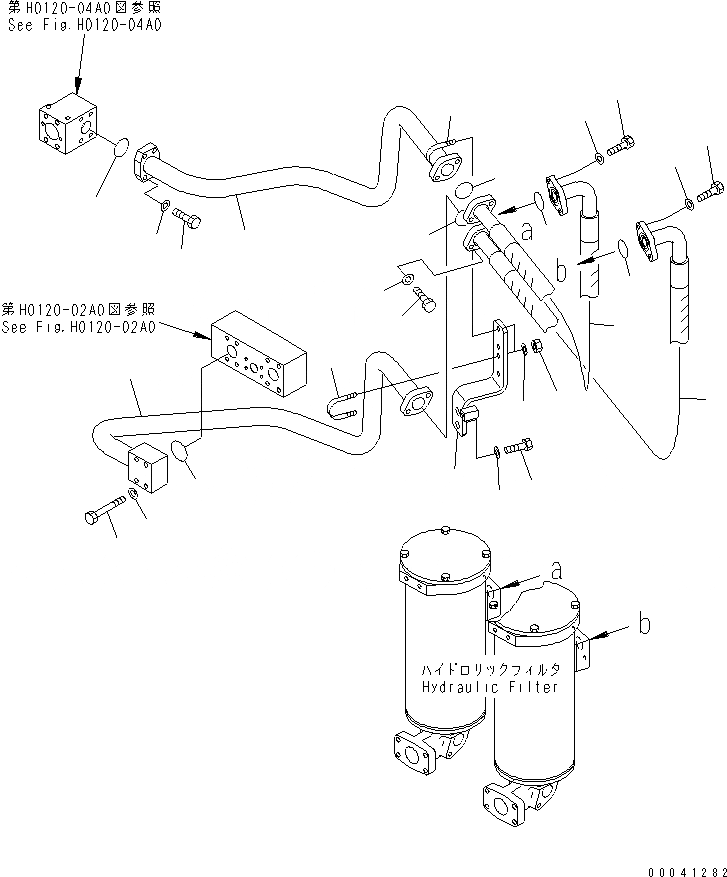 第H0120-04A0図参照
See Fig.H0120-04A0

a

b

第H0120-02A0図参照
See Fig.H0120-02A0

a

b

ハイドロリックフィルタ
Hydraulic Filter

00041282