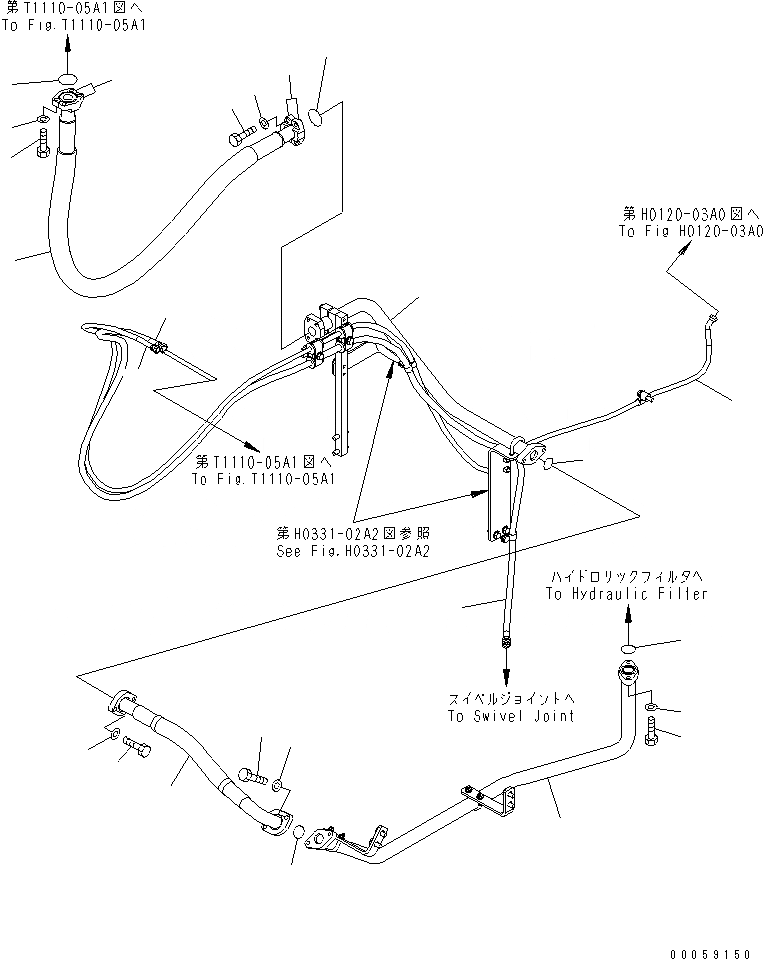 第T1110-05A1図へ
To Fig.T1110-05A1

第H0120-03A0図へ
To Fig H0120-03A0

第T1110-05A1図へ
To Fig.T1110-05A1

第H0331-02A2図参照
See Fig.H0331-02A2

ハイドロリックフィルタへ
To Hydraulic Filler

スイベルジョイントへ
To Swivel Joint

00059150