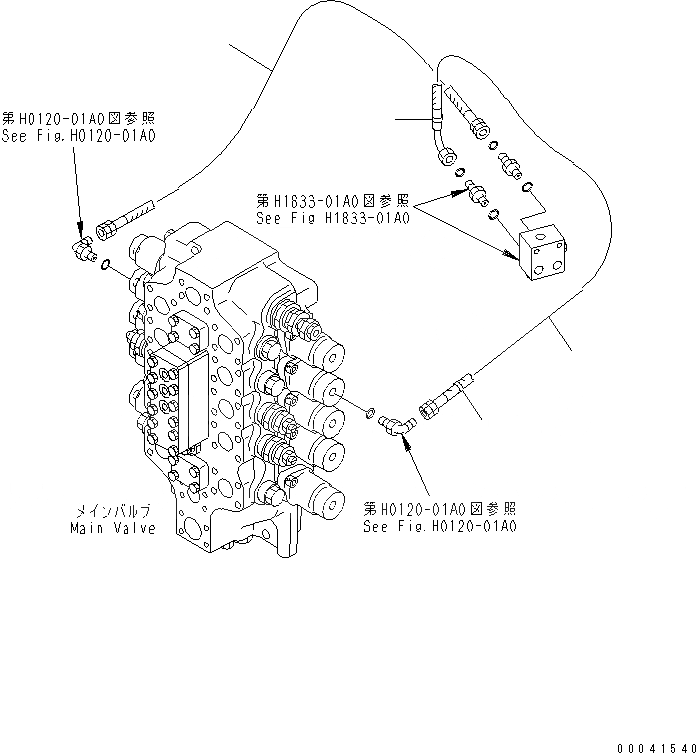 第H0120-01A0図参照
See Fig.H0120-01A0

第H1833-01A0図参照
See Fig H1833-01A0

メインバルブ
Main Valve

第H0120-01A0図参照
See Fig.H0120-01A0

00041540