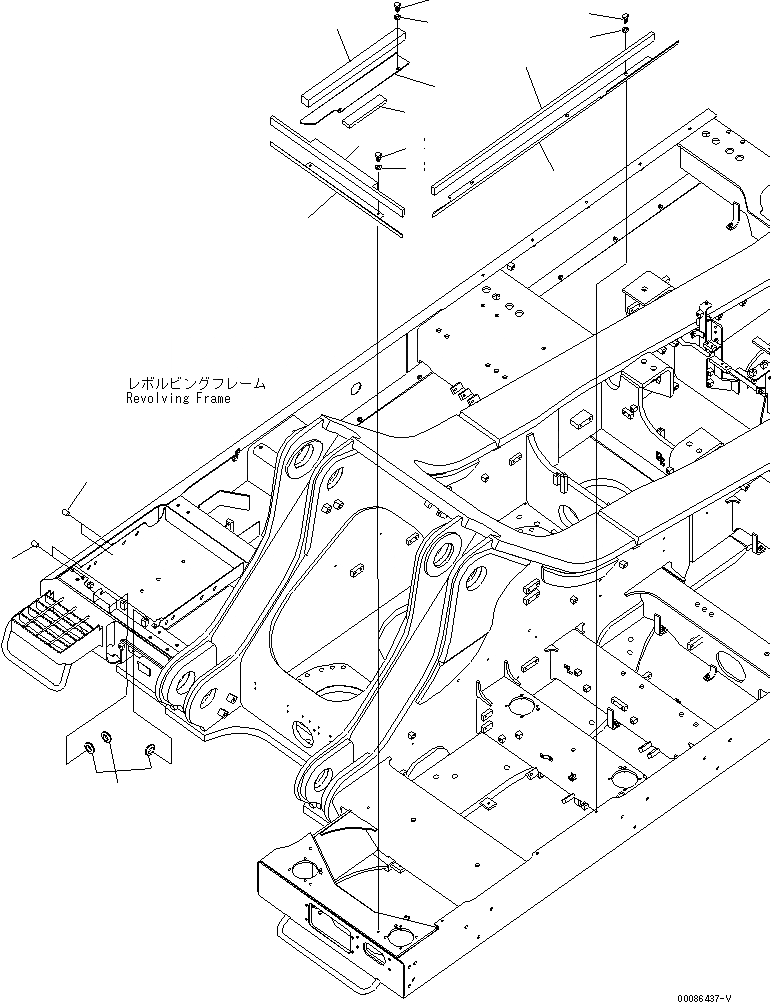 レボルビングフレーム
Revolving Frame

00086437-V