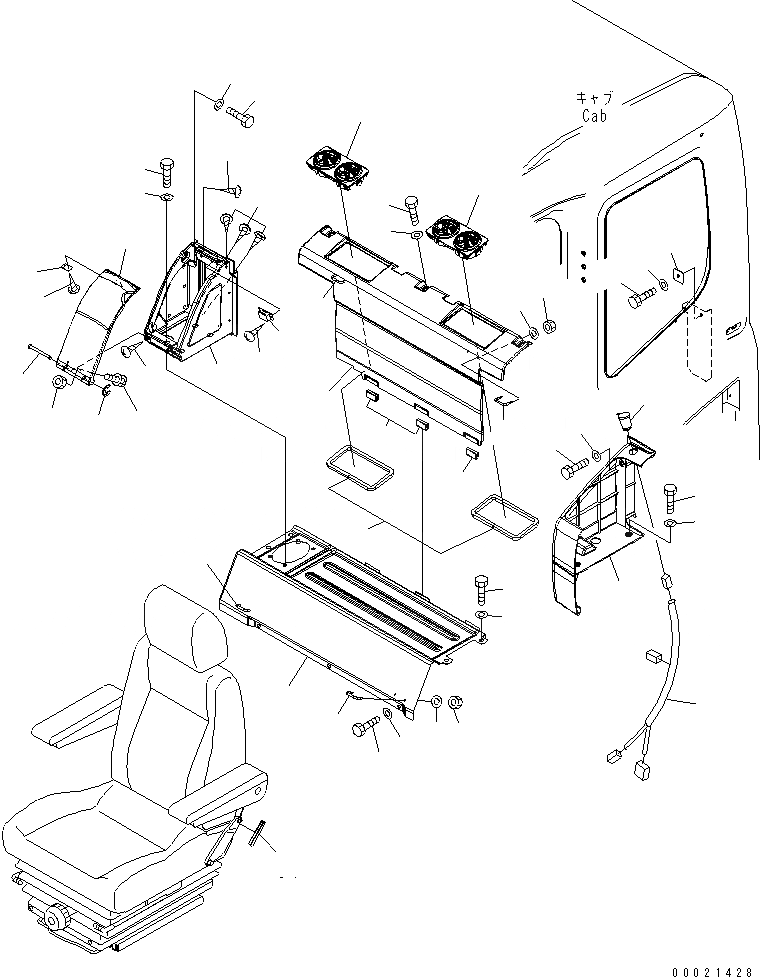 キャブ
Cab

00021428