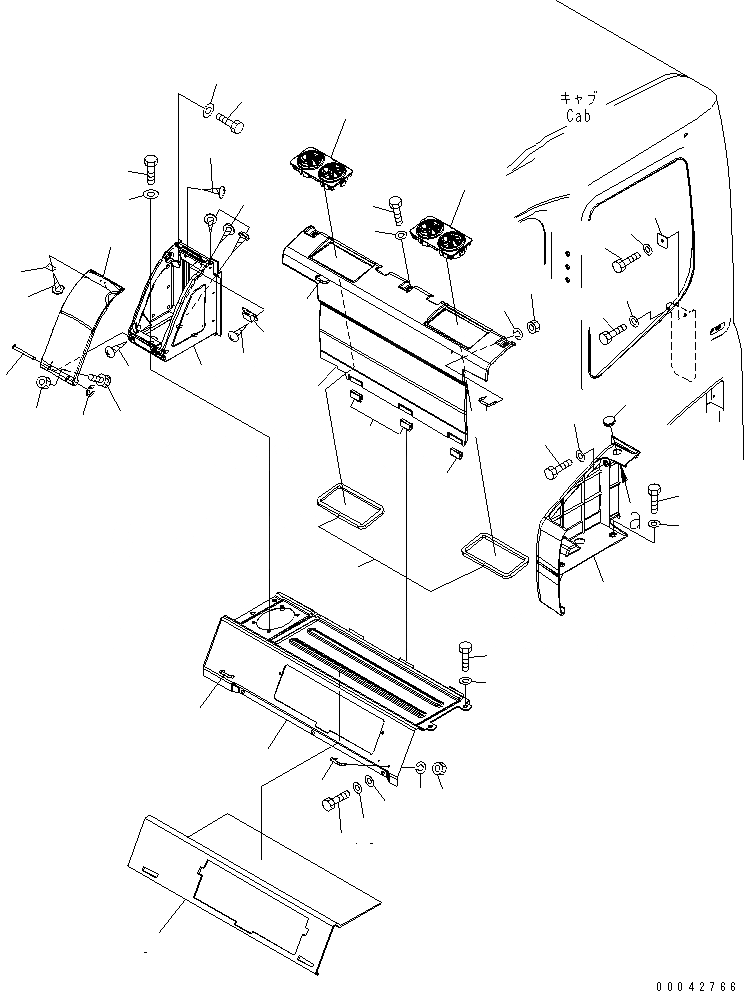 キャブ
Cab

00042766