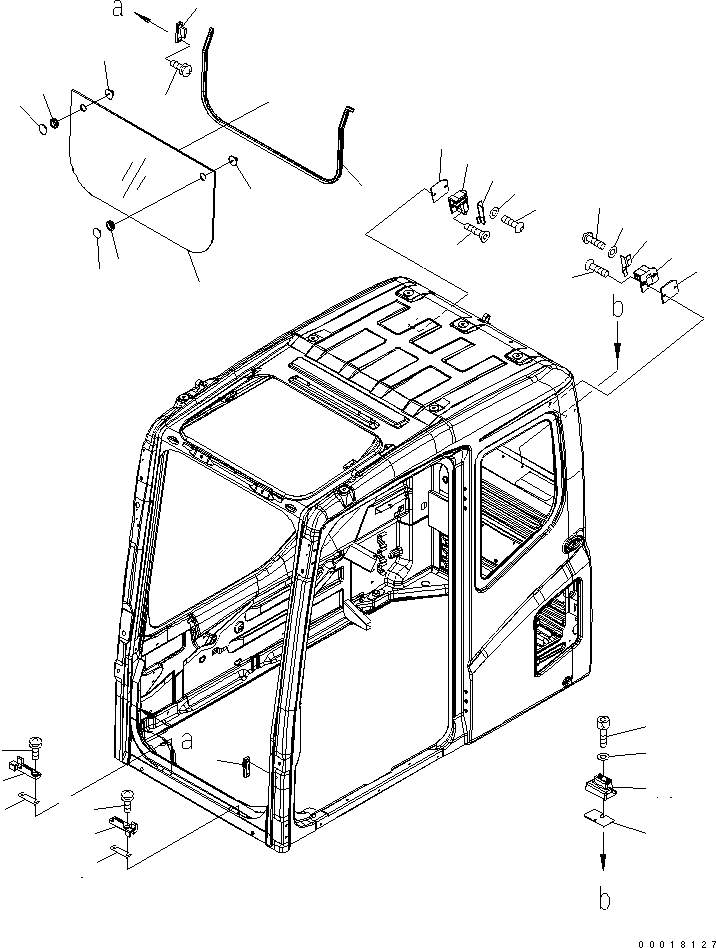 a
b
a
b
00018127