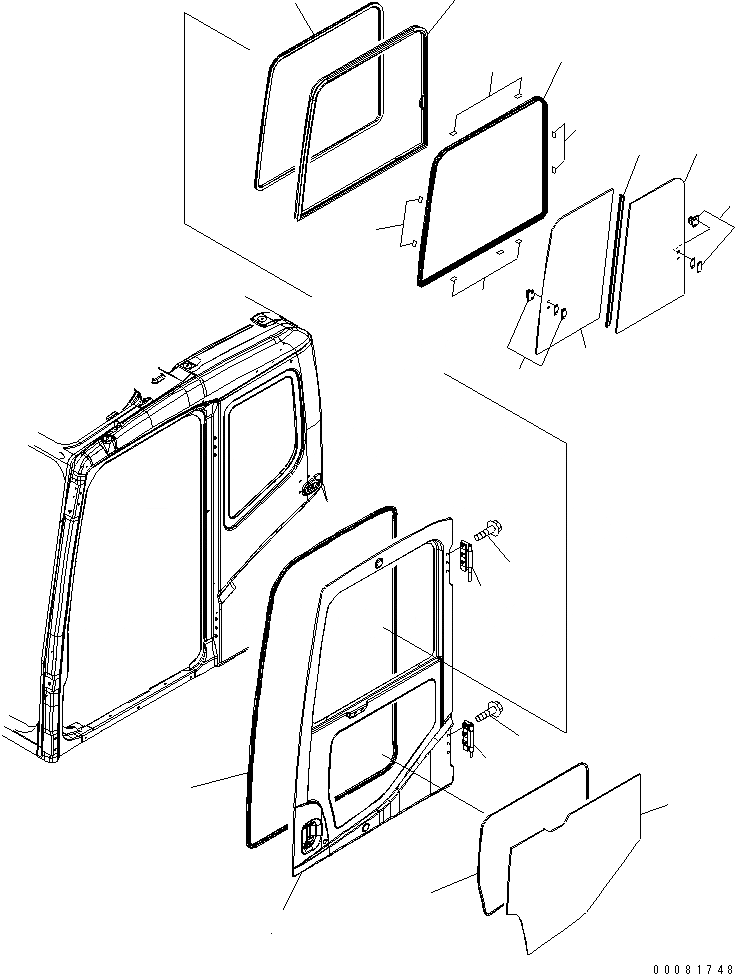 00081748